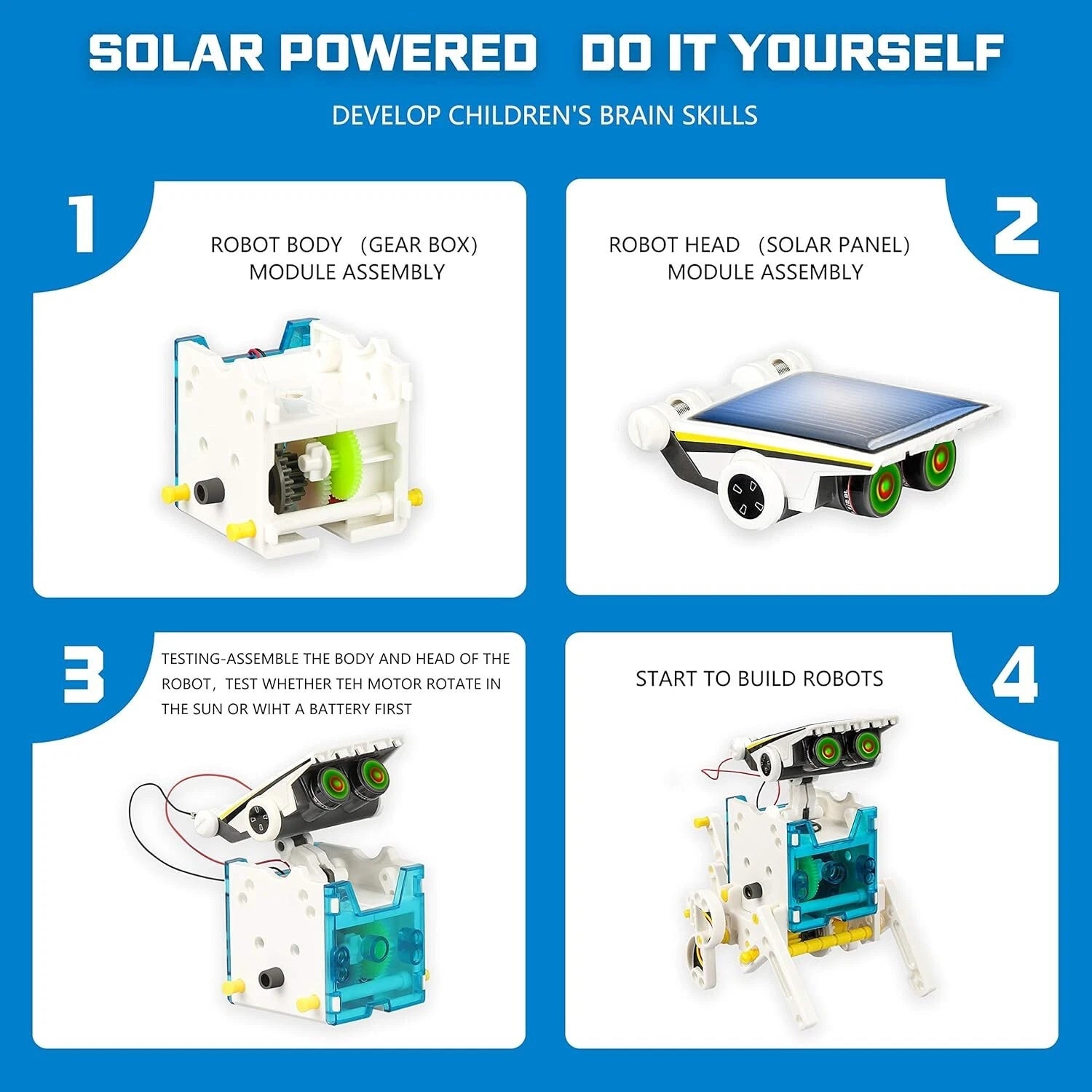 SOLAR POWERED DO IT YOURSELF

DEVELOP CHILDREN'S BRAIN SKILLS

1

ROBOT BODY (GEAR BOX) MODULE ASSEMBLY

2

ROBOT HEAD (SOLAR PANEL) MODULE ASSEMBLY

3

TESTING-ASSEMBLE THE BODY AND HEAD OF THE ROBOT，TEST WHETHER TEH MOTOR ROTATE IN THE SUN OR WIHT A BATTERY FIRST

4

START TO BUILD ROBOTS